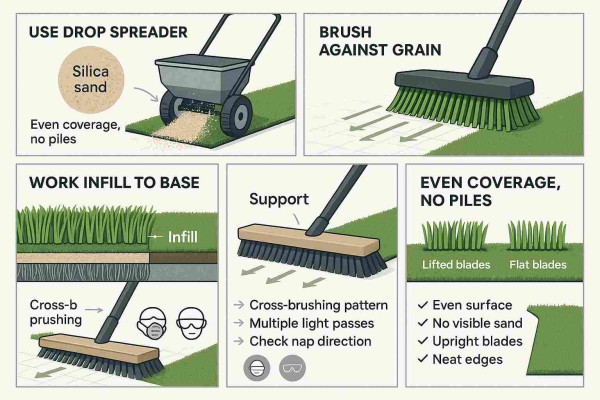 USE DROP SPREADER

Silica sand

Even coverage, no piles

BRUSH AGAINST GRAIN

WORK INFILL TO BASE

Infill

Cross-b prushing

Support

→ Cross-brushing pattern
→ Multiple light passes
→ Check nap direction

EVEN COVERAGE, NO PILES

Lifted blades

Flat blades

✓ Even surface
✓ No visible sand
✓ Upright blades
✓ Neat edges