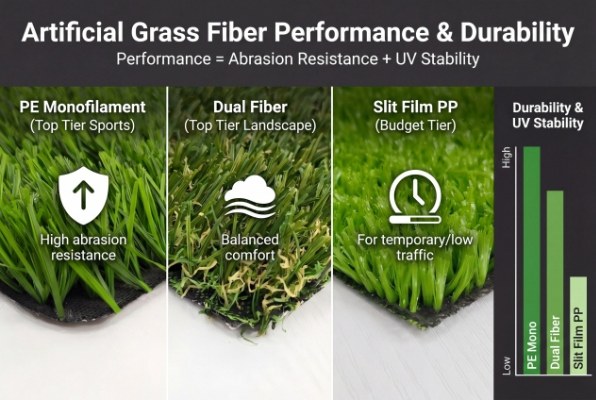 Artificial Grass Fiber Performance & Durability
Performance = Abrasion Resistance + UV Stability

PE Monofilament
(Top Tier Sports)

High abrasion resistance

Dual Fiber
(Top Tier Landscape)

Balanced comfort

Slit Film PP
(Budget Tier)

For temporary/low traffic

Durability & UV Stability

High
Low
PE Mono
Dual Fiber
Slit Film PP