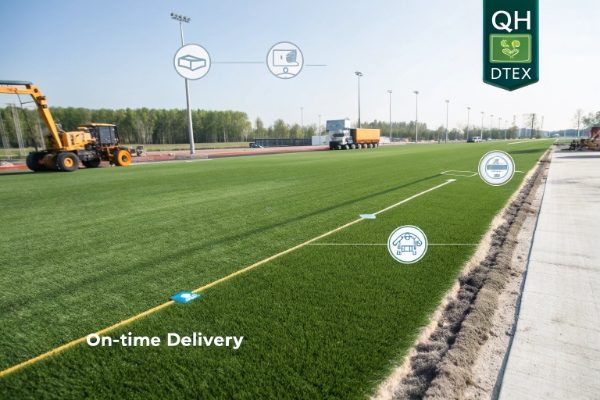 QH
DTEX

On-time Delivery