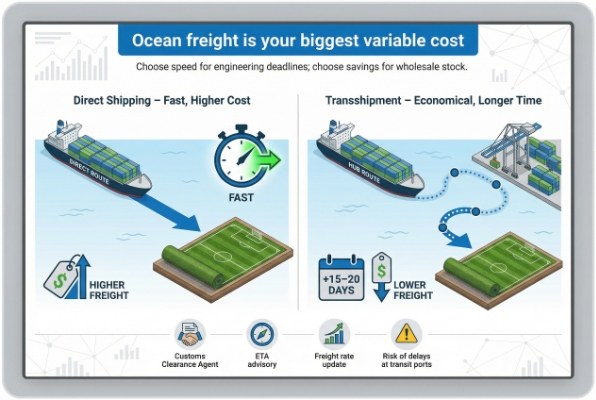 Ocean freight is your biggest variable cost

Choose speed for engineering deadlines; choose savings for wholesale stock.

Direct Shipping – Fast, Higher Cost

DIRECT ROUTE

FAST

$

HIGHER FREIGHT

Transshipment – Economical, Longer Time

HUB ROUTE

+15–20 DAYS

$

LOWER FREIGHT

Customs Clearance Agent

ETA advisory

Freight rate update

Risk of delays at transit ports